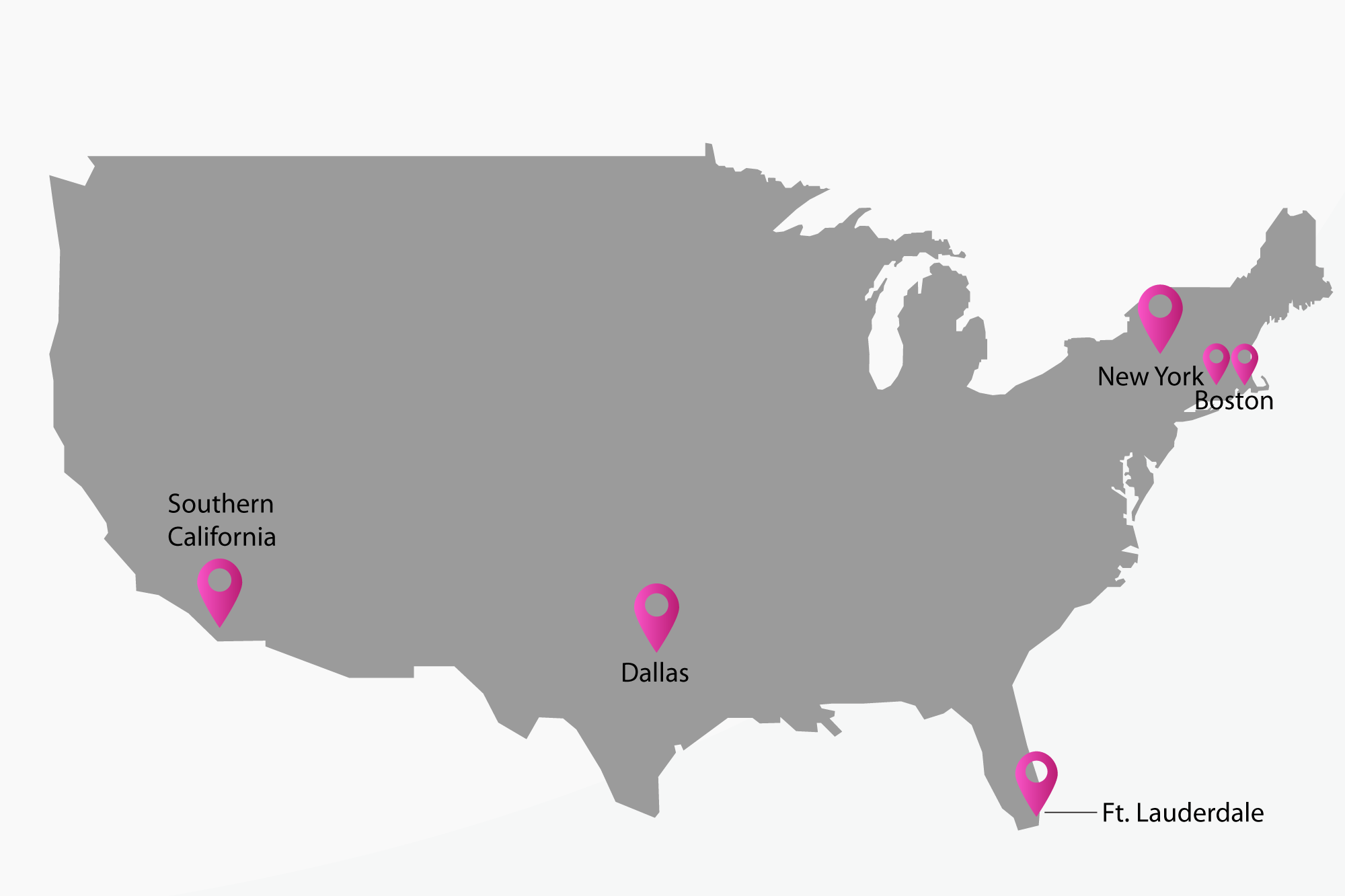 New York
Boston

Southern California

Dallas

Ft. Lauderdale